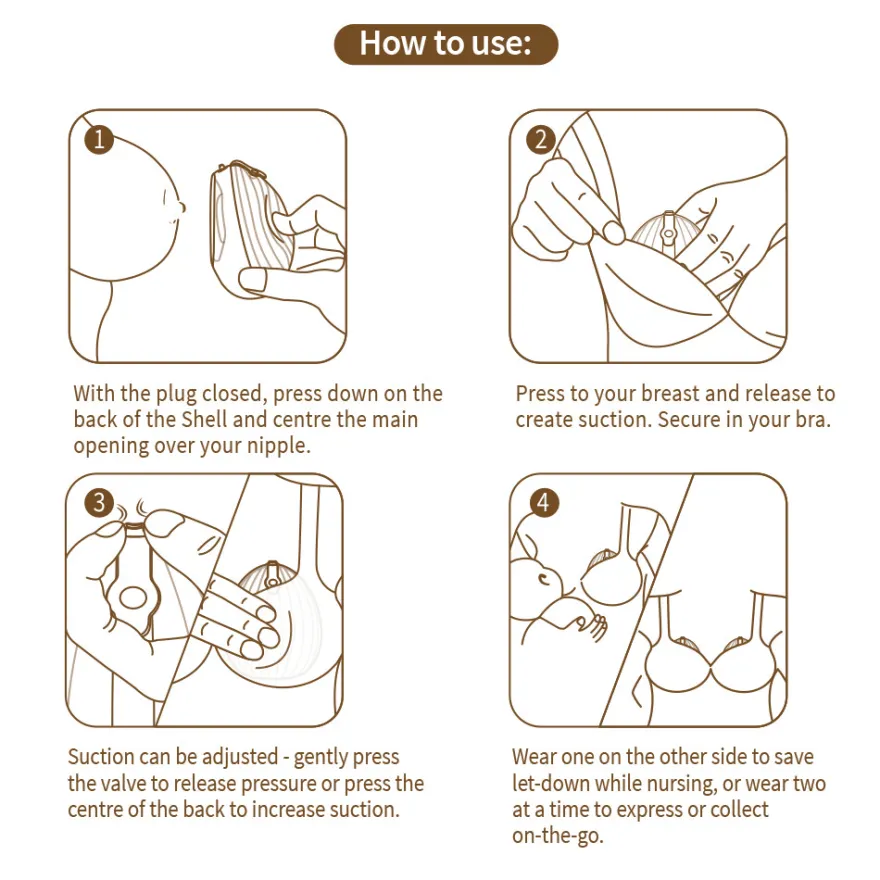 How to use:

1

With the plug closed, press down on the back of the Shell and centre the main opening over your nipple.

2

Press to your breast and release to create suction. Secure in your bra.

3

Suction can be adjusted - gently press the valve to release pressure or press the centre of the back to increase suction.

4

Wear one on the other side to save let-down while nursing, or wear two at a time to express or collect on-the-go.